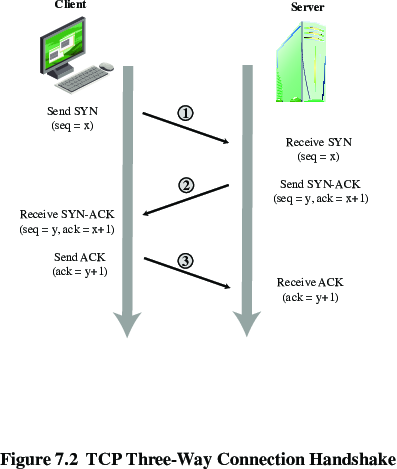 Client

Server

Send SYN
(seq = x)

1

Receive SYN
(seq = x)

2

Send SYN-ACK
(seq = y, ack = x+1)

Receive SYN-ACK
(seq = y, ack = x+1)

Send ACK
(ack = y+1)

3

Receive ACK
(ack = y+1)

Figure 7.2 TCP Three-Way Connection Handshake